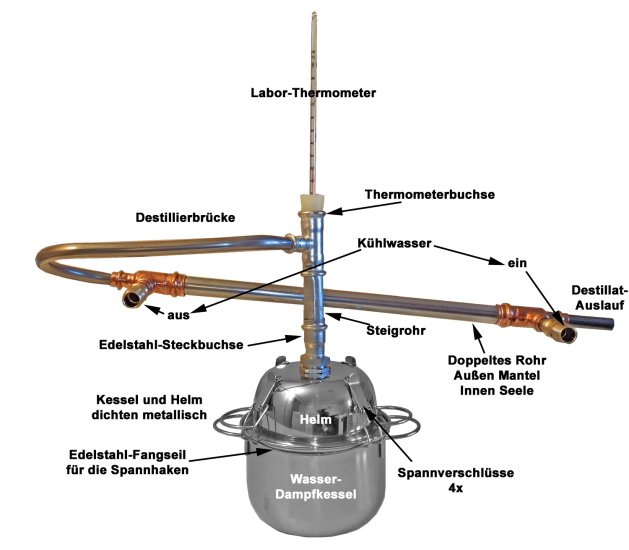 Labor-Thermometer

Thermometerbuchse

Destillierbrücke

Kühlwasser

ein

Destillat-Auslauf

aus

Steigrohr

Edelstahl-Steckbuchse

Doppeltes Rohr
Außen Mantel
Innen Seele

Kessel und Helm dichten metallisch

Helm

Edelstahl-Fangseil für die Spannhaken

Spannverschlüsse 4x

Wasser-Dampfkessel